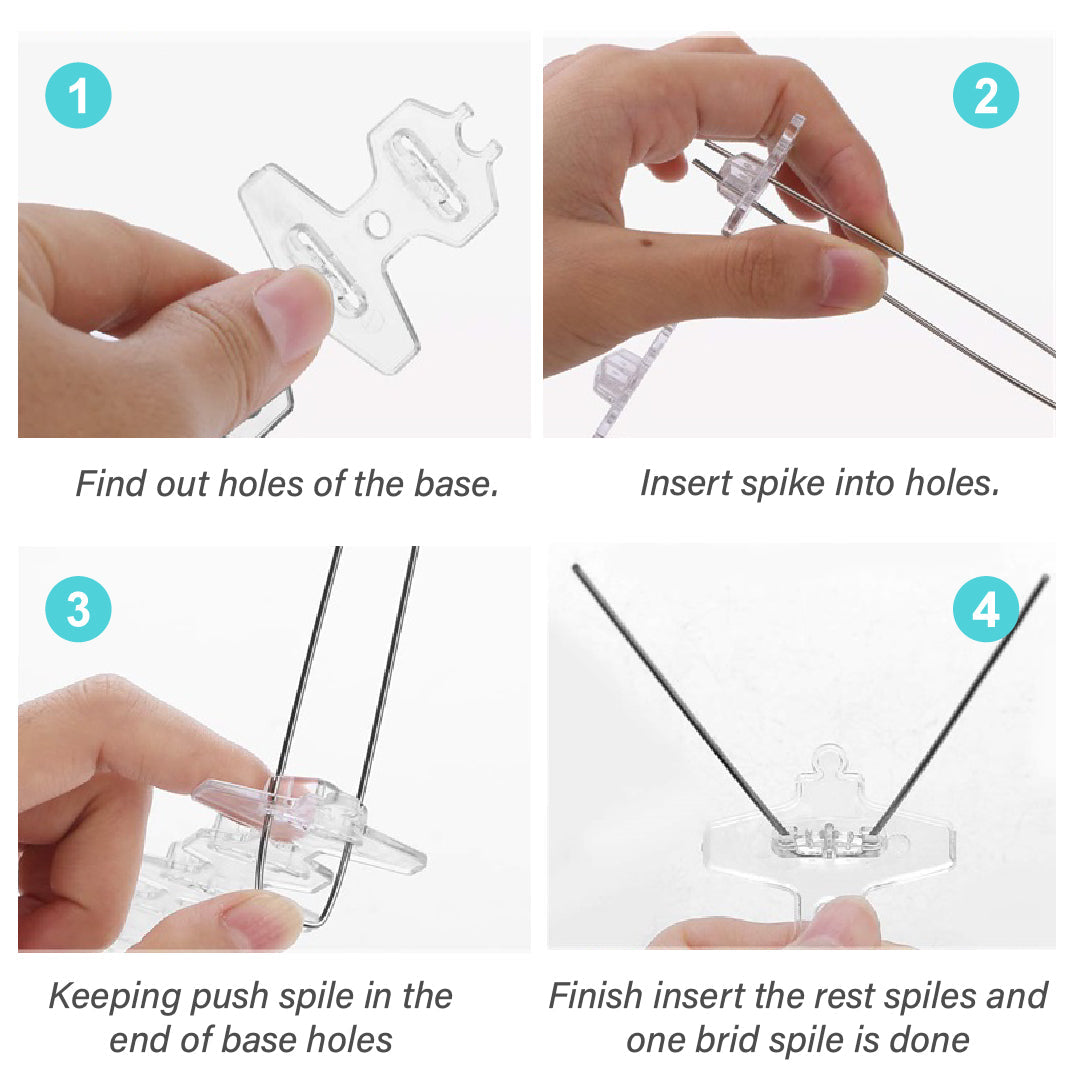 1

Find out holes of the base.

2

Insert spike into holes.

3

Keeping push spile in the end of base holes

4

Finish insert the rest spiles and one brid spile is done