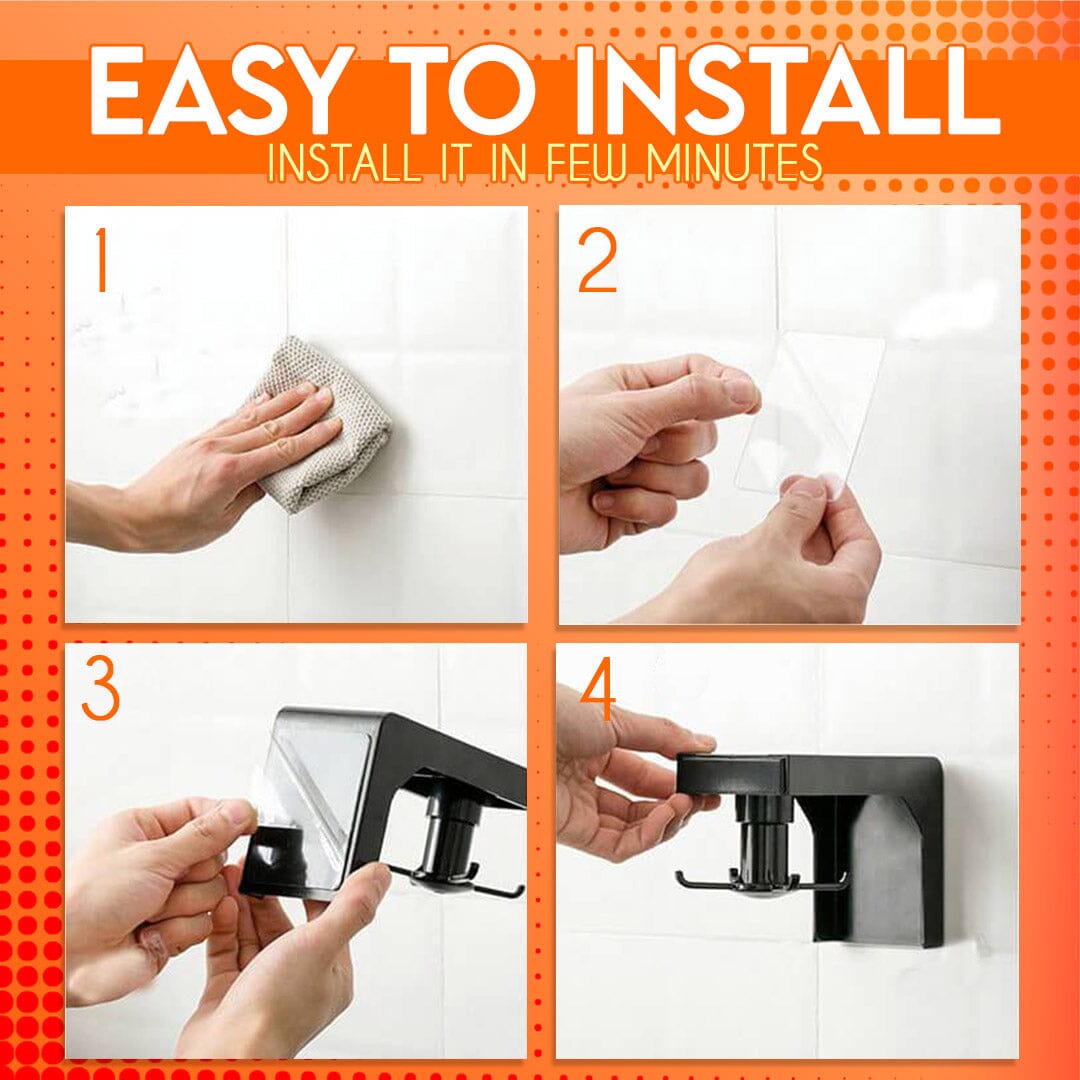 EASY TO INSTALL
INSTALL IT IN FEW MINUTES

1

2

3

4